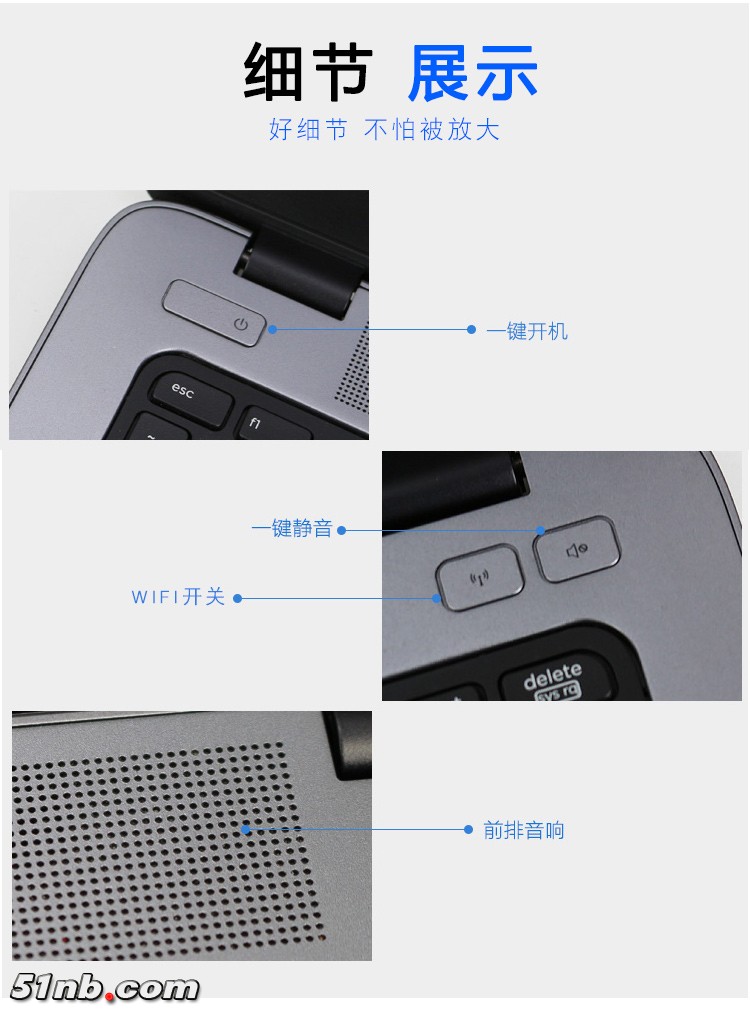 细节 展示

好细节 不怕被放大

esc

f1

一键开机

一键静音

WIFI开关

delete

sys rq

前排音响

51nb.com