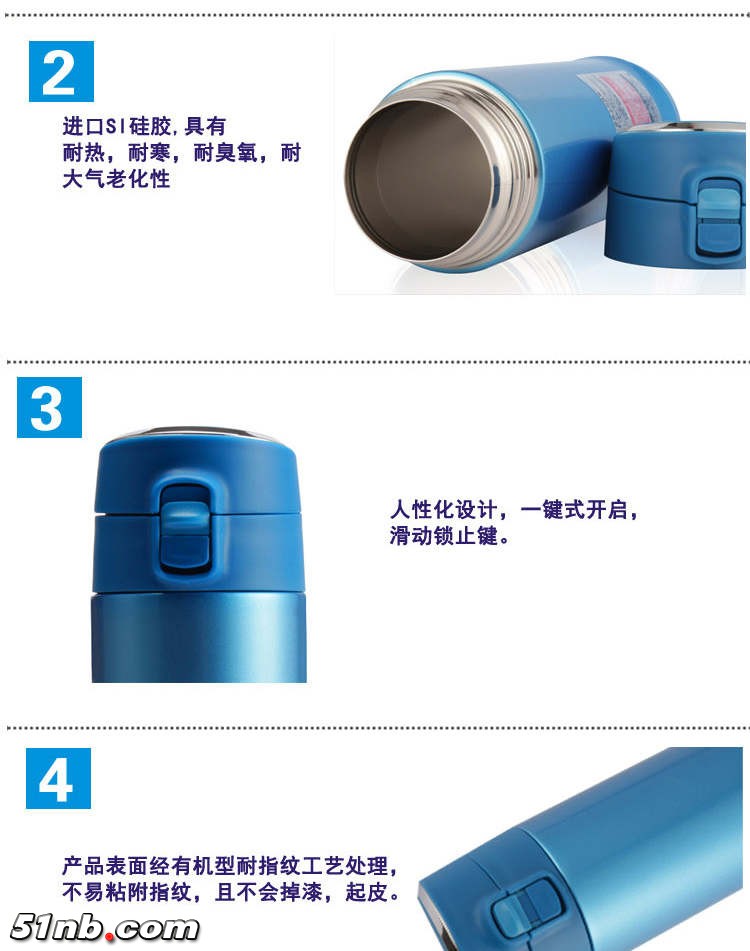 2

进口SI硅胶,具有耐热，耐寒，耐臭氧，耐大气老化性

3

人性化设计，一键式开启，滑动锁止键。

4

产品表面经有机型耐指纹工艺处理，不易粘附指纹，且不会掉漆，起皮。

51nb.com