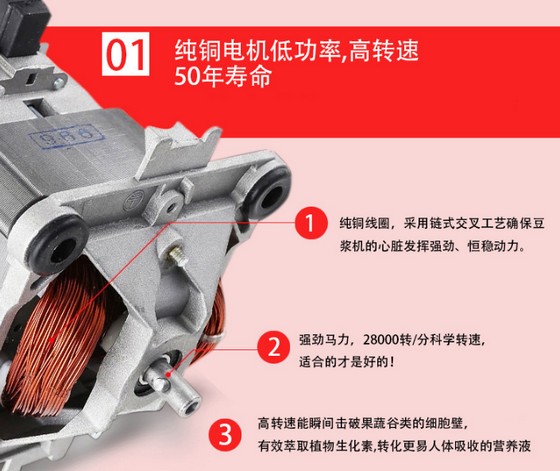 01 纯铜电机低功率,高转速
50年寿命

988

1 纯铜线圈，采用链式交叉工艺确保豆浆机的心脏发挥强劲、恒稳动力。

2 强劲马力，28000转/分科学转速，适合的才是好的！

3 高转速能瞬间击破果蔬谷类的细胞壁，有效萃取植物生化素,转化更易人体吸收的营养液